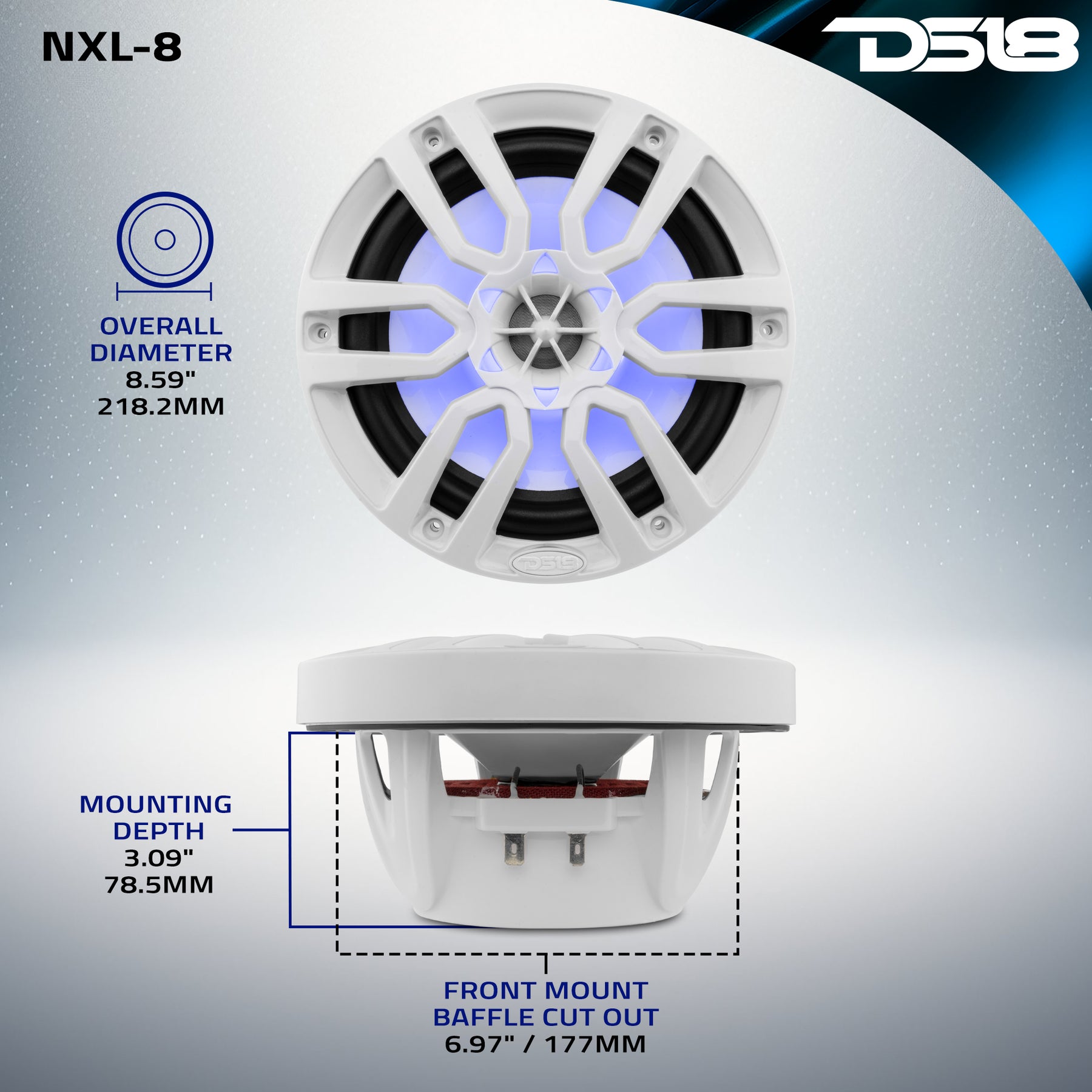 NXL-8

DS18

OVERALL DIAMETER
8.59"
218.2MM

DS18

MOUNTING DEPTH
3.09"
78.5MM

FRONT MOUNT
BAFFLE CUT OUT
6.97" / 177MM