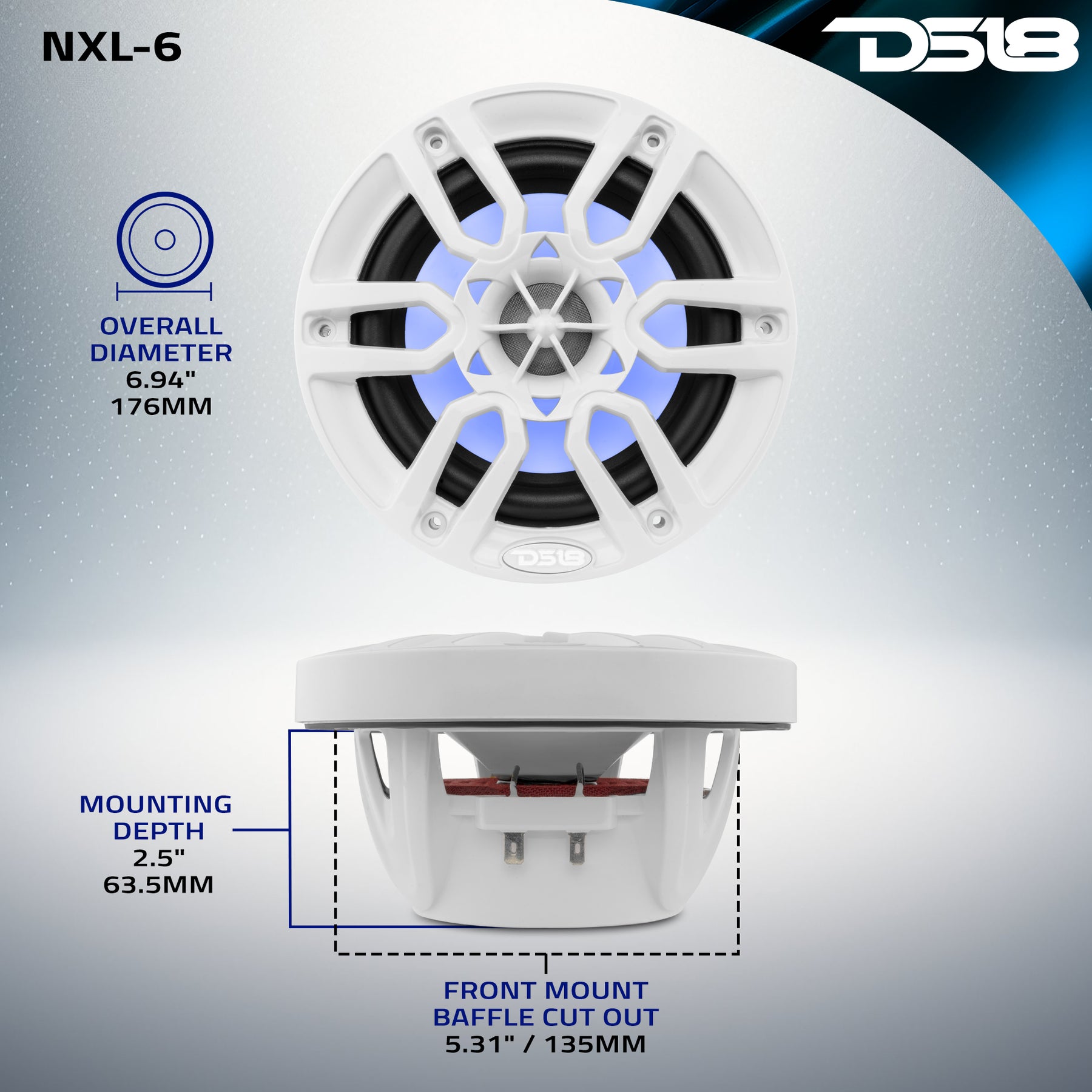 NXL-6

DS18

OVERALL DIAMETER
6.94"
176MM

DS18

MOUNTING DEPTH
2.5"
63.5MM

FRONT MOUNT BAFFLE CUT OUT
5.31" / 135MM